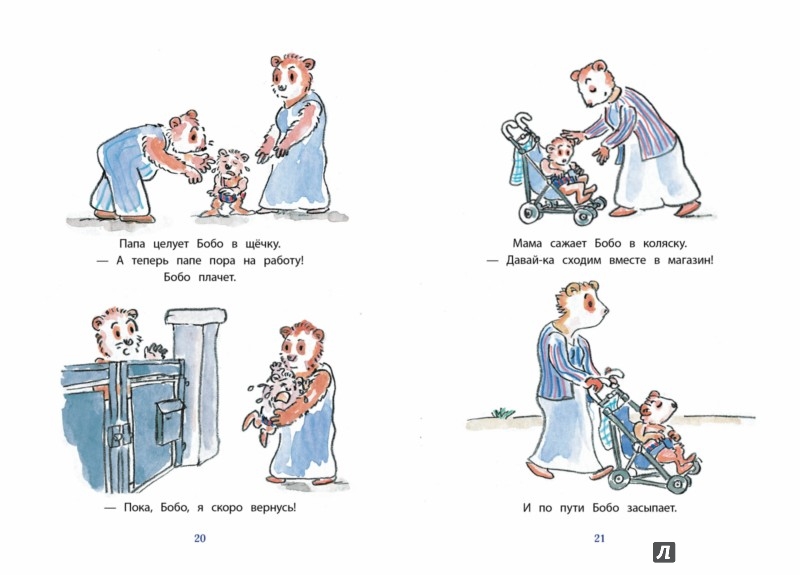 Папа целует Бобо в щёчку.
— А теперь папе пора на работу!
Бобо плачет.

— Пока, Бобо, я скоро вернусь!

20

Мама сажает Бобо в коляску.
— Давай-ка сходим вместе в магазин!

И по пути Бобо засыпает.

21

Л